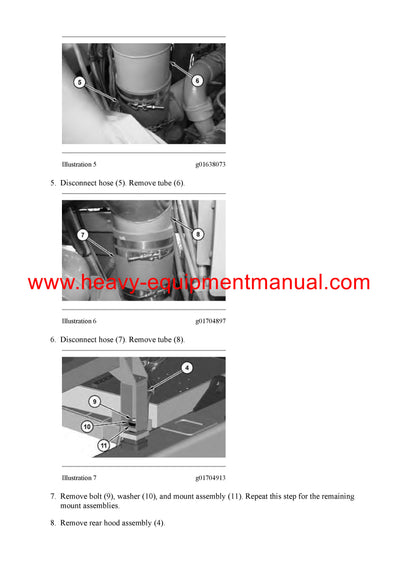 5

6

Illustration 5 g01638073

5. Disconnect hose (5). Remove tube (6).

7

8

www.heavy-equipmentmanual.com

Illustration 6 g01704897

6. Disconnect hose (7). Remove tube (8).

4

9

10

11

Illustration 7 g01704913

7. Remove bolt (9), washer (10), and mount assembly (11). Repeat this step for the remaining mount assemblies.

8. Remove rear hood assembly (4).