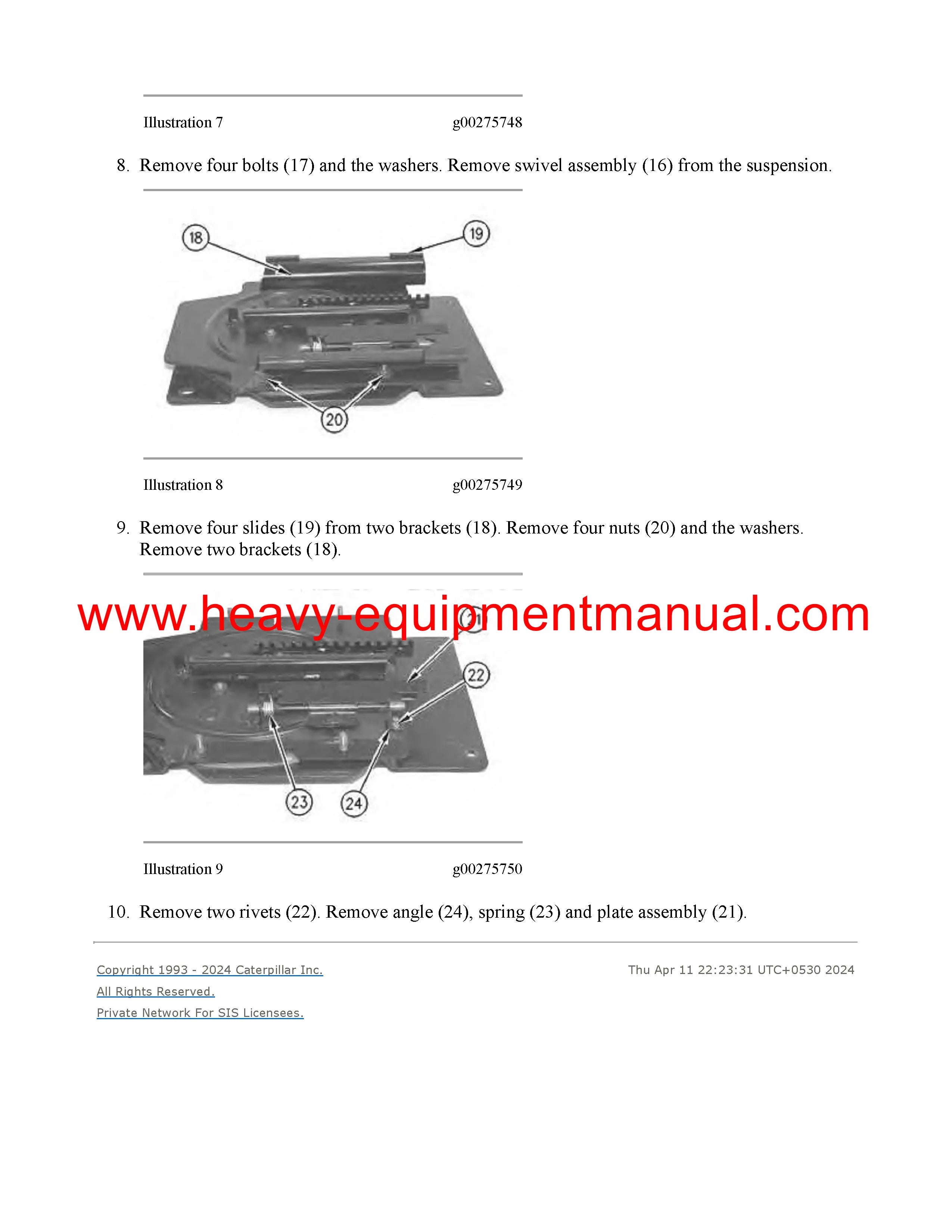 Illustration 7 g00275748

8. Remove four bolts (17) and the washers. Remove swivel assembly (16) from the suspension.

18

19

20

Illustration 8 g00275749

9. Remove four slides (19) from two brackets (18). Remove four nuts (20) and the washers. Remove two brackets (18).

www.heavy-equipmentmanual.com

21

22

23

24

Illustration 9 g00275750

10. Remove two rivets (22). Remove angle (24), spring (23) and plate assembly (21).

Copyright 1993 - 2024 Caterpillar Inc.
All Rights Reserved.
Private Network For SIS Licensees.

Thu Apr 11 22:23:31 UTC+0530 2024