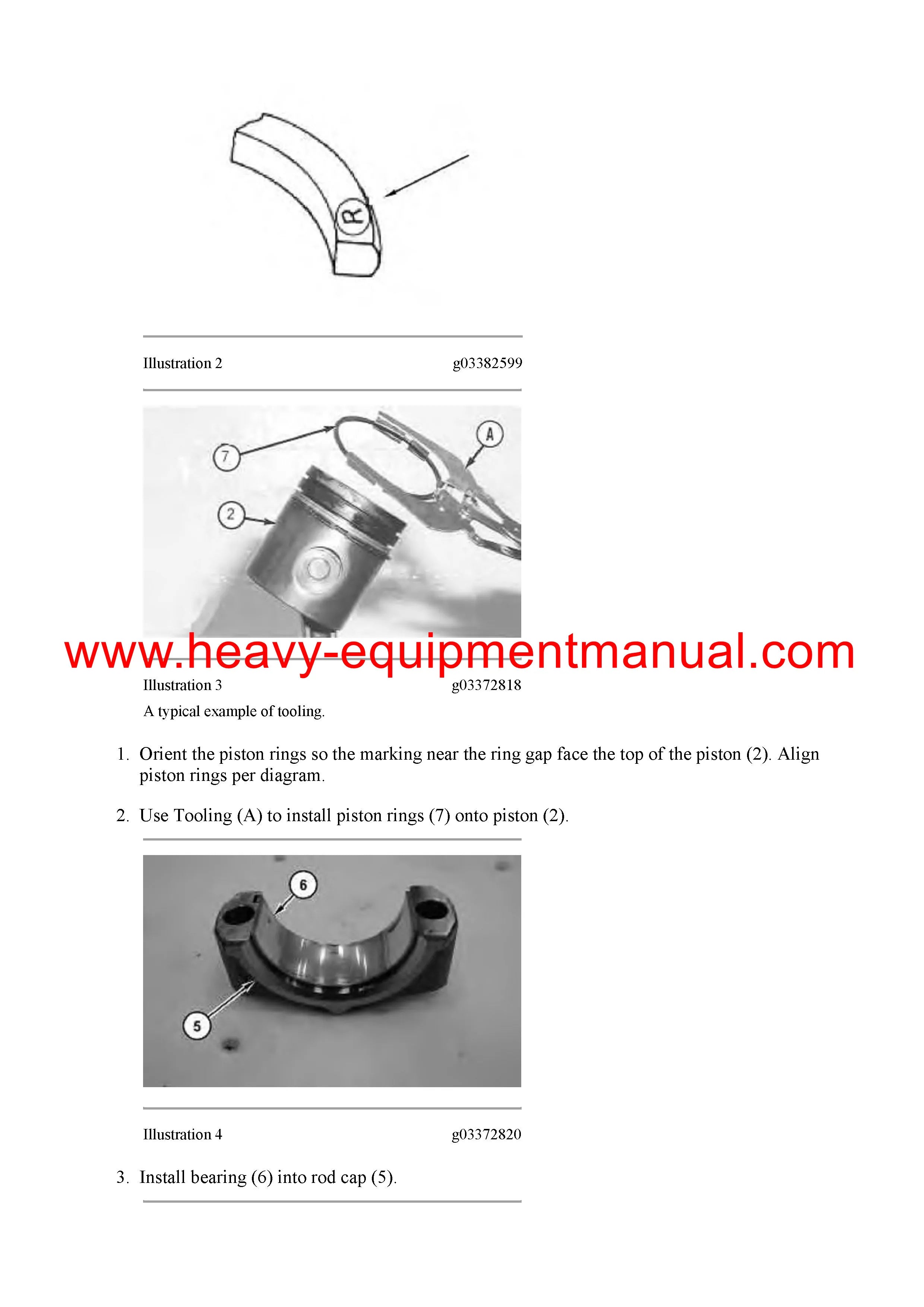 R

Illustration 2 g03382599

7

A

2

www.heavy-equipmentmanual.com

Illustration 3 g03372818

A typical example of tooling.

1. Orient the piston rings so the marking near the ring gap face the top of the piston (2). Align piston rings per diagram.

2. Use Tooling (A) to install piston rings (7) onto piston (2).

6

5

Illustration 4 g03372820

3. Install bearing (6) into rod cap (5).